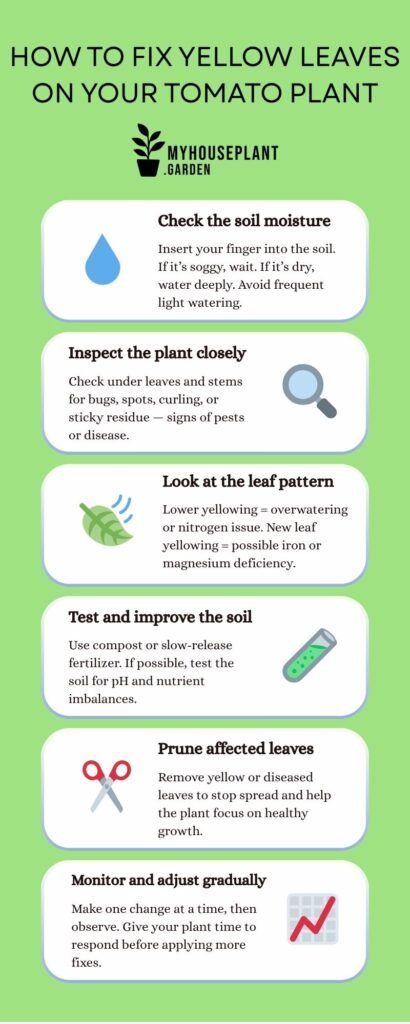 HOW TO FIX YELLOW LEAVES ON YOUR TOMATO PLANT

MYHOUSEPLANT .GARDEN

Check the soil moisture

Insert your finger into the soil. If it's soggy, wait. If it's dry, water deeply. Avoid frequent light watering.

Inspect the plant closely

Check under leaves and stems for bugs, spots, curling, or sticky residue — signs of pests or disease.

Look at the leaf pattern

Lower yellowing = overwatering or nitrogen issue. New leaf yellowing = possible iron or magnesium deficiency.

Test and improve the soil

Use compost or slow-release fertilizer. If possible, test the soil for pH and nutrient imbalances.

Prune affected leaves

Remove yellow or diseased leaves to stop spread and help the plant focus on healthy growth.

Monitor and adjust gradually

Make one change at a time, then observe. Give your plant time to respond before applying more fixes.